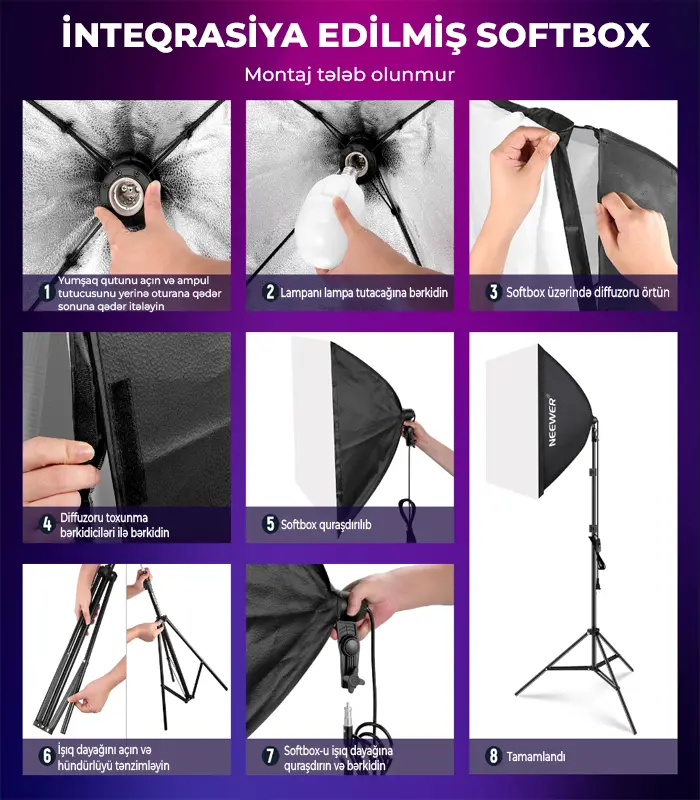 İNTEQRASİYA EDİLMİŞ SOFTBOX

Montaj tələb olunmur

1 Yumşaq qutunu açın və ampul tutucusunu yerinə oturana qədər sonuna qədər itələyin

2 Lampanı lampa tutacağına bərkidin

3 Softbox üzərində diffuzoru örtün

4 Diffuzoru toxunma bərkidiciləri ilə bərkidin

5 Softbox quraşdırılıb

NEEWER

6 İşıq dayağını açın və hündürlüyü tənzimləyin

7 Softbox-u işıq dayağına quraşdırın və bərkidin

8 Tamamlandı